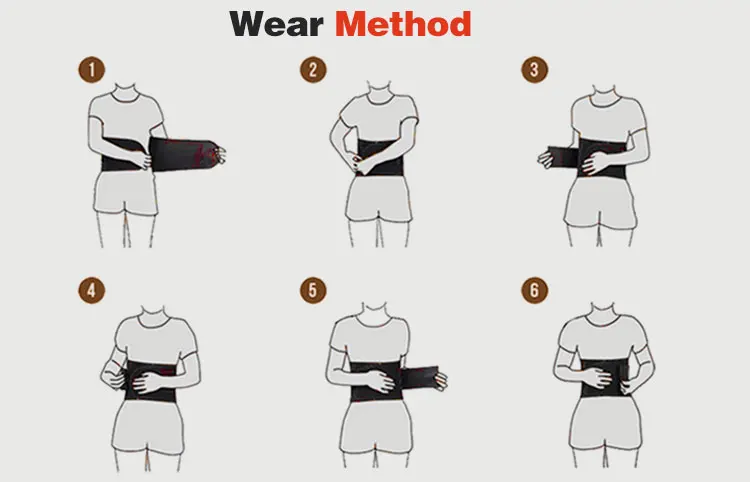 Wear Method

1

2

3

4

5

6