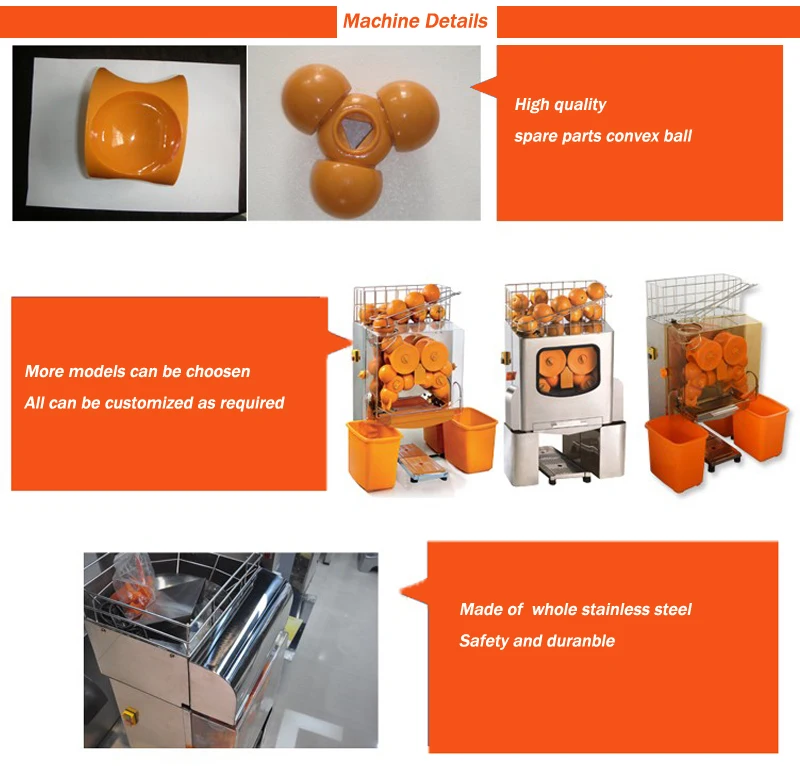 Machine Details

High quality
spare parts convex ball

More models can be choosen
All can be customized as required

Made of whole stainless steel
Safety and duranble