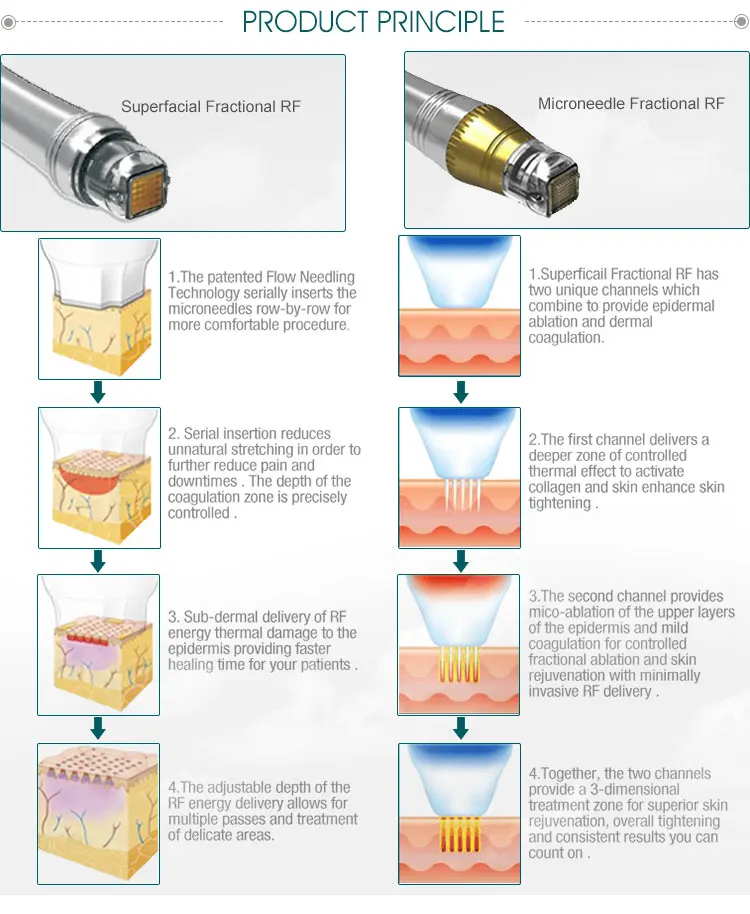 PRODUCT PRINCIPLE

Superfacial Fractional RF

1.The patented Flow Needling Technology serially inserts the microneedles row-by-row for more comfortable procedure.

2. Serial insertion reduces unnatural stretching in order to further reduce pain and downtimes . The depth of the coagulation zone is precisely controlled .

3. Sub-dermal delivery of RF energy thermal damage to the epidermis providing faster healing time for your patients .

4.The adjustable depth of the RF energy delivery allows for multiple passes and treatment of delicate areas.

Microneedle Fractional RF

1.Superficail Fractional RF has two unique channels which combine to provide epidermal ablation and dermal coagulation.

2.The first channel delivers a deeper zone of controlled thermal effect to activate collagen and skin enhance skin tightening .

3.The second channel provides mico-ablation of the upper layers of the epidermis and mild coagulation for controlled fractional ablation and skin rejuvenation with minimally invasive RF delivery .

4.Together, the two channels provide a 3-dimensional treatment zone for superior skin rejuvenation, overall tightening and consistent results you can count on .