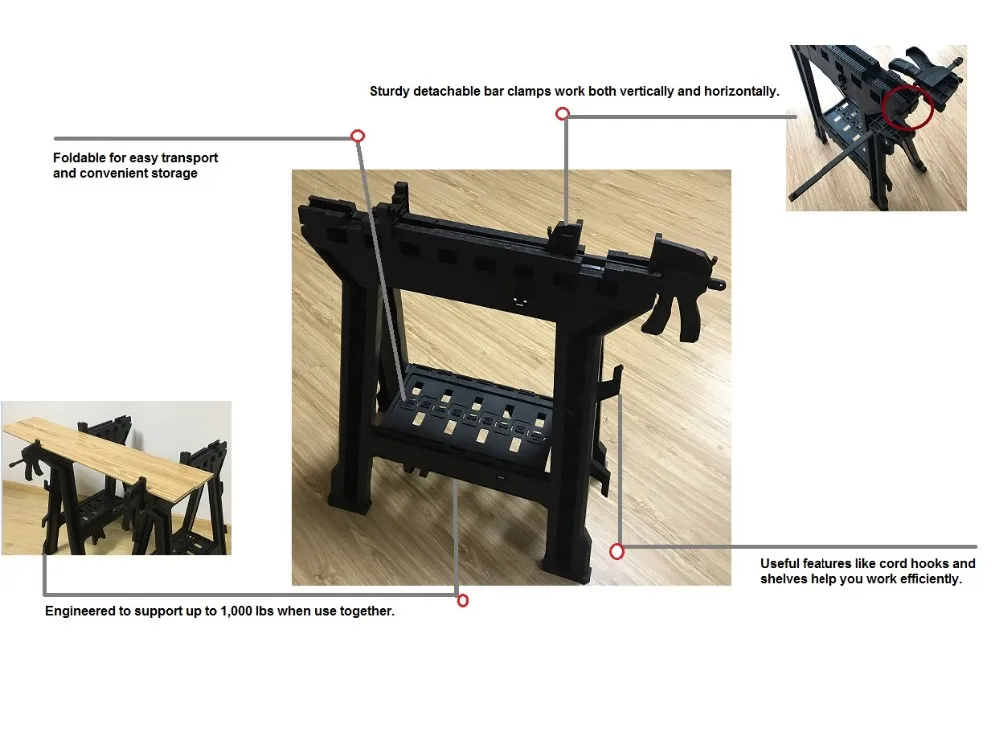 Sturdy detachable bar clamps work both vertically and horizontally.

Foldable for easy transport and convenient storage

Useful features like cord hooks and shelves help you work efficiently.

Engineered to support up to 1,000 lbs when use together.