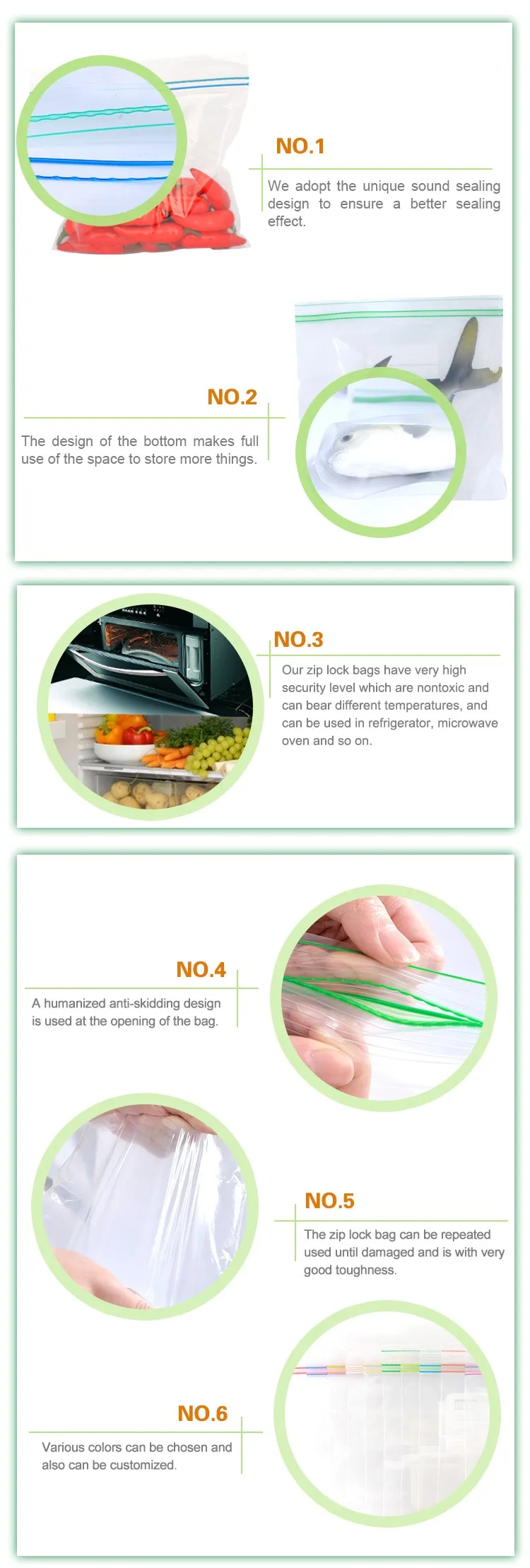 NO.1

We adopt the unique sound sealing design to ensure a better sealing effect.

NO.2

The design of the bottom makes full use of the space to store more things.

NO.3

Our zip lock bags have very high security level which are nontoxic and can bear different temperatures, and can be used in refrigerator, microwave oven and so on.

NO.4

A humanized anti-skidding design is used at the opening of the bag.

NO.5

The zip lock bag can be repeated used until damaged and is with very good toughness.

NO.6

Various colors can be chosen and also can be customized.