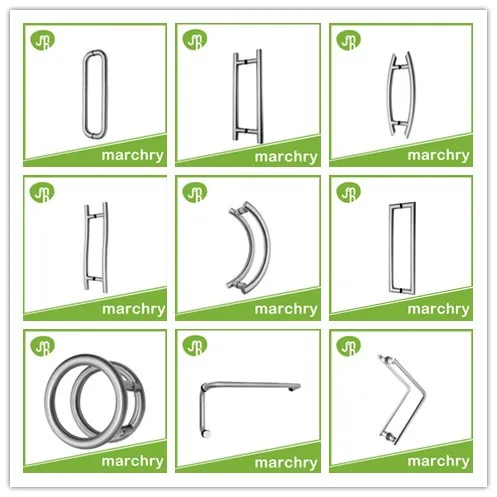 marchry

marchry

marchry

marchry

marchry

marchry

marchry

marchry

marchry