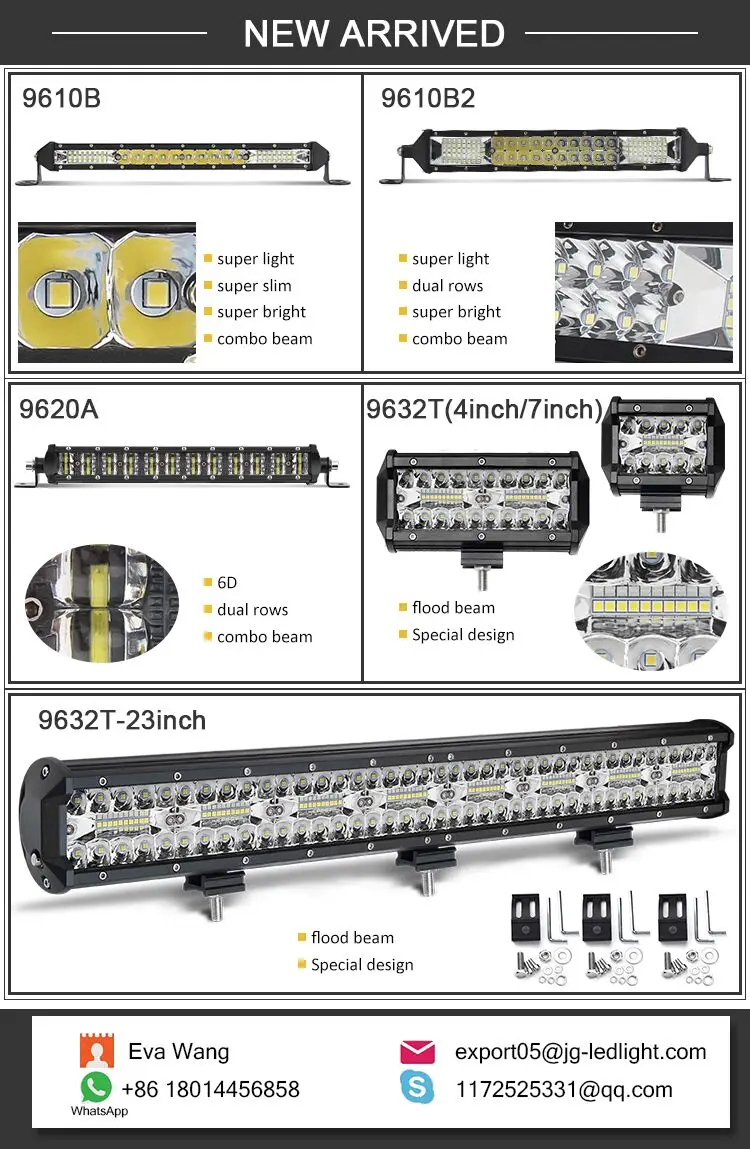 NEW ARRIVED

9610B

super light
super slim
super bright
combo beam

9610B2

super light
dual rows
super bright
combo beam

9620A

6D
dual rows
combo beam

9632T(4inch/7inch)

flood beam
Special design

9632T-23inch

flood beam
Special design

Eva Wang
+86 18014456858
WhatsApp
export05@jg-ledlight.com
1172525331@qq.com