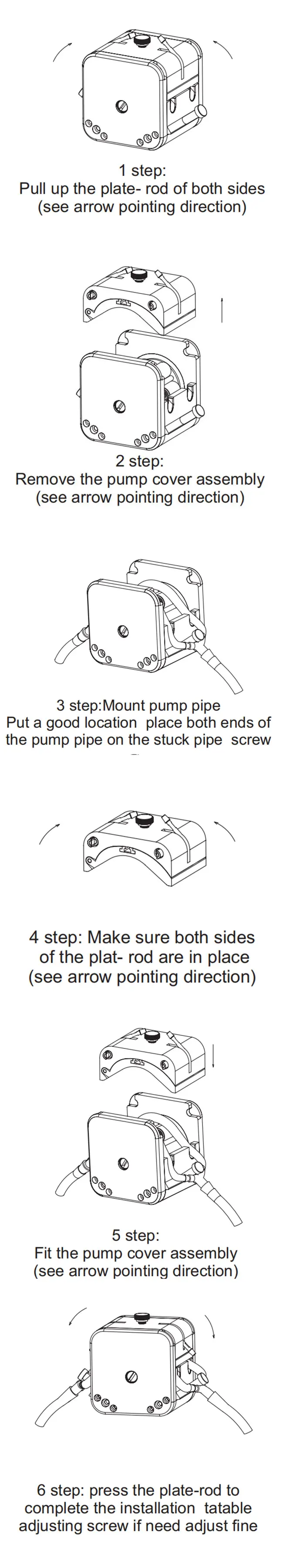 1 step:
Pull up the plate- rod of both sides
(see arrow pointing direction)

2 step:
Remove the pump cover assembly
(see arrow pointing direction)

3 step:Mount pump pipe
Put a good location place both ends of the pump pipe on the stuck pipe screw

4 step: Make sure both sides of the plat- rod are in place
(see arrow pointing direction)

5 step:
Fit the pump cover assembly
(see arrow pointing direction)

6 step: press the plate-rod to complete the installation tatable adjusting screw if need adjust fine