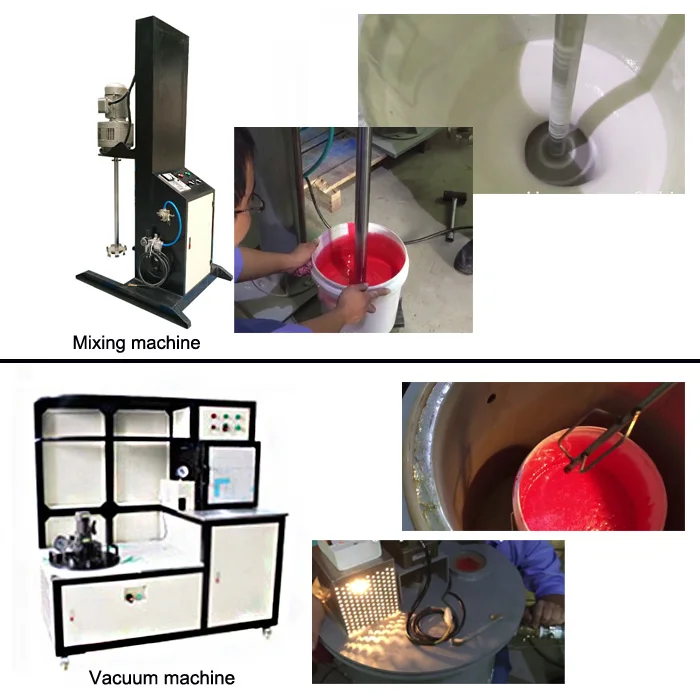 Mixing machine

Vacuum machine