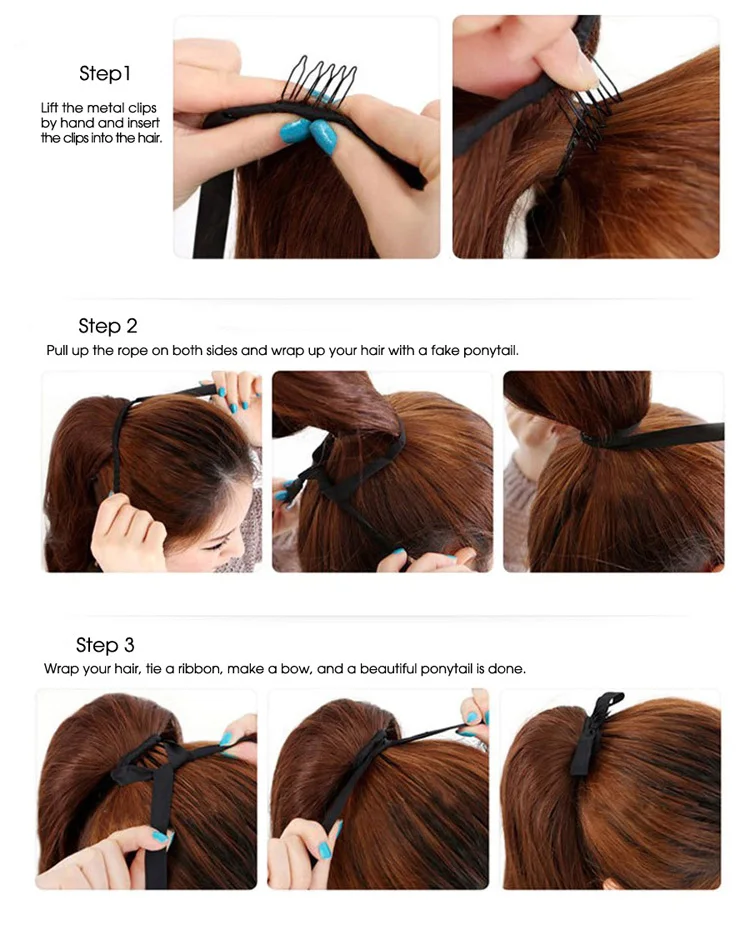 Step1

Lift the metal clips by hand and insert the clips into the hair.

Step 2

Pull up the rope on both sides and wrap up your hair with a fake ponytail.

Step 3

Wrap your hair, tie a ribbon, make a bow, and a beautiful ponytail is done.