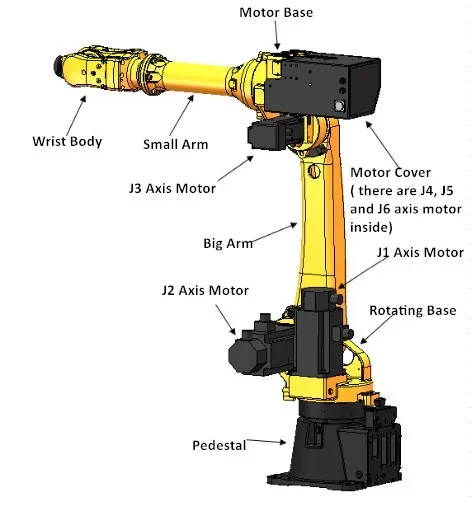 Motor Base

Wrist Body

Small Arm

J3 Axis Motor

Motor Cover ( there are J4, J5 and J6 axis motor inside)

Big Arm

J1 Axis Motor

J2 Axis Motor

Rotating Base

Pedestal