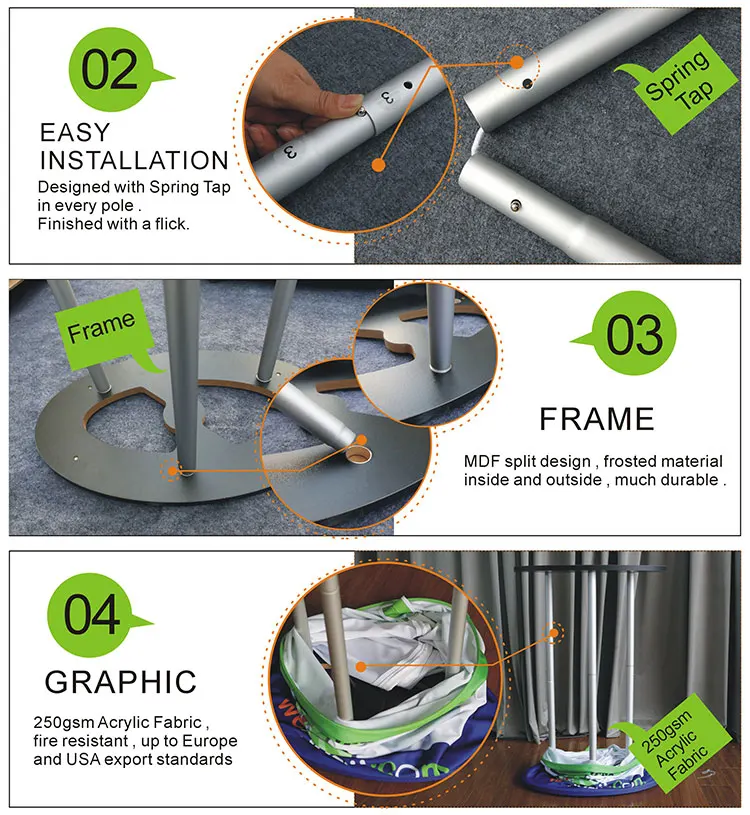 02

EASY INSTALLATION

Designed with Spring Tap in every pole .
Finished with a flick.

3

3

Spring Tap

Frame

03

FRAME

MDF split design , frosted material inside and outside , much durable .

04

GRAPHIC

250gsm Acrylic Fabric , fire resistant , up to Europe and USA export standards

250gsm Acrylic Fabric