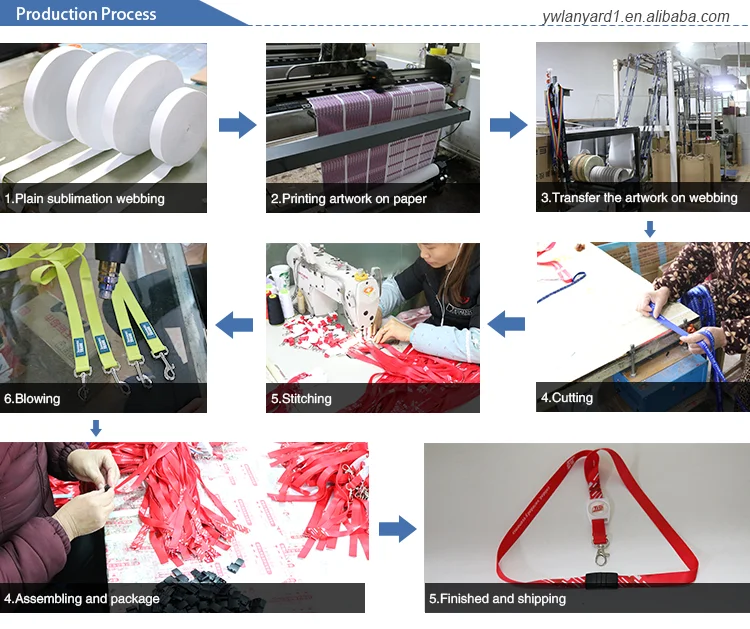 Production Process

ywlanyard1.en.alibaba.com

1.Plain sublimation webbing

2.Printing artwork on paper

3.Transfer the artwork on webbing

4.Cutting

5.Stitching

6.Blowing

4.Assembling and package

5.Finished and shipping