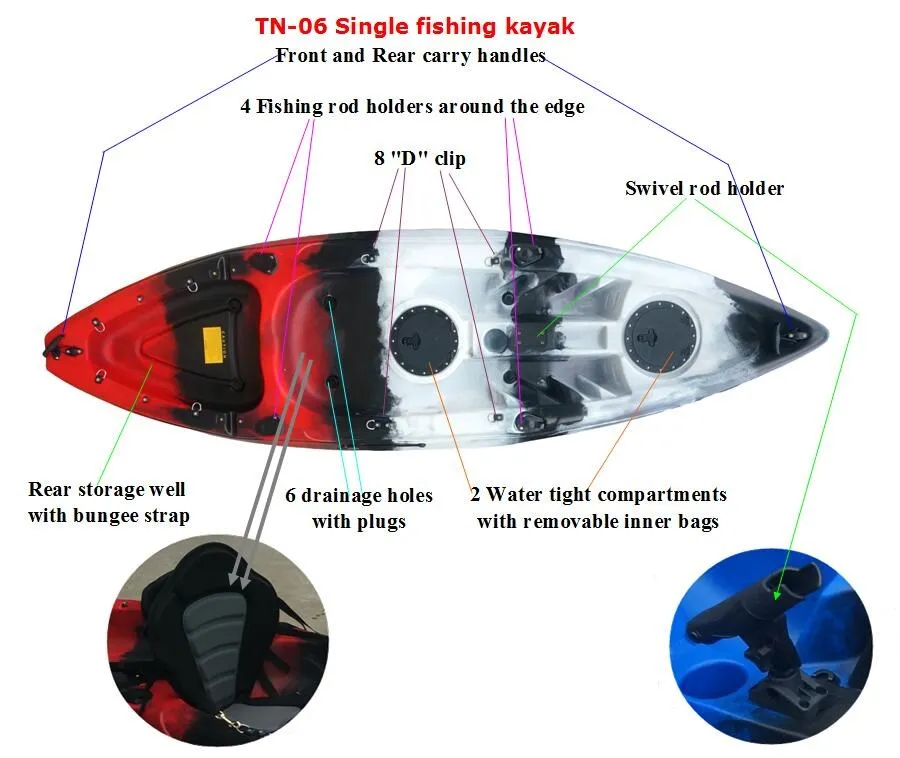 TN-06 Single fishing kayak

Front and Rear carry handles

4 Fishing rod holders around the edge

8 "D" clip

Swivel rod holder

Rear storage well with bungee strap

6 drainage holes with plugs

2 Water tight compartments with removable inner bags