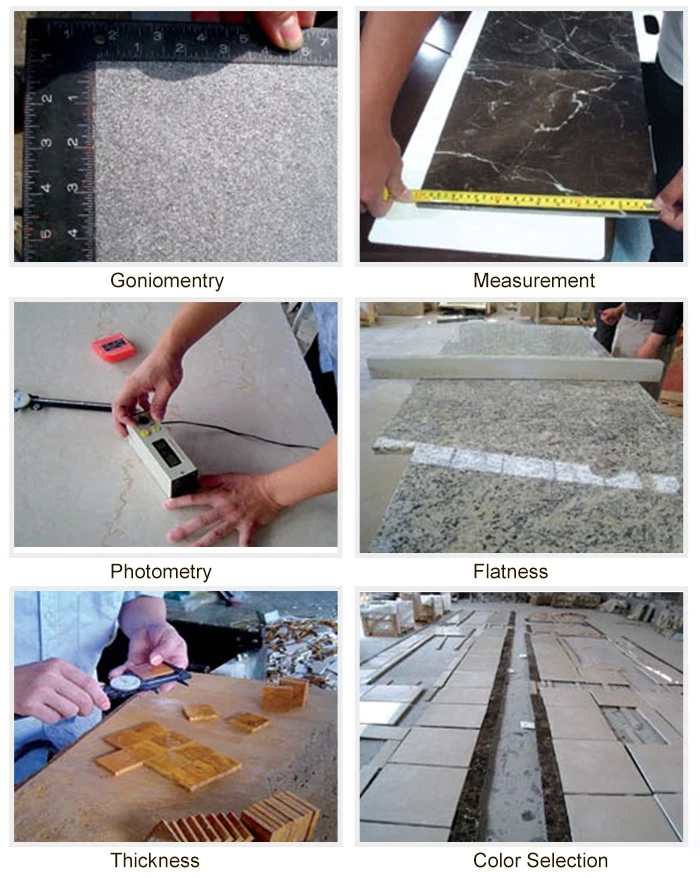 1 2 3 4 5 6 7
1 2 3 4 5
1 2 3 4

Goniometry

Measurement

Photometry

Flatness

Thickness

Color Selection