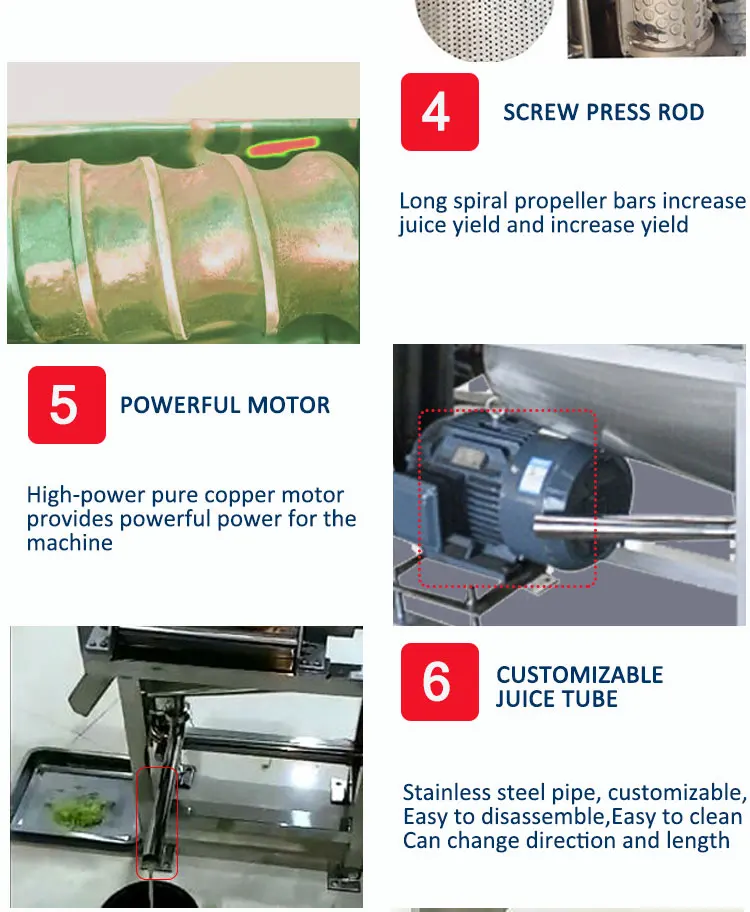 4

SCREW PRESS ROD

Long spiral propeller bars increase juice yield and increase yield

5

POWERFUL MOTOR

High-power pure copper motor provides powerful power for the machine

6

CUSTOMIZABLE JUICE TUBE

Stainless steel pipe, customizable,
Easy to disassemble,Easy to clean
Can change direction and length