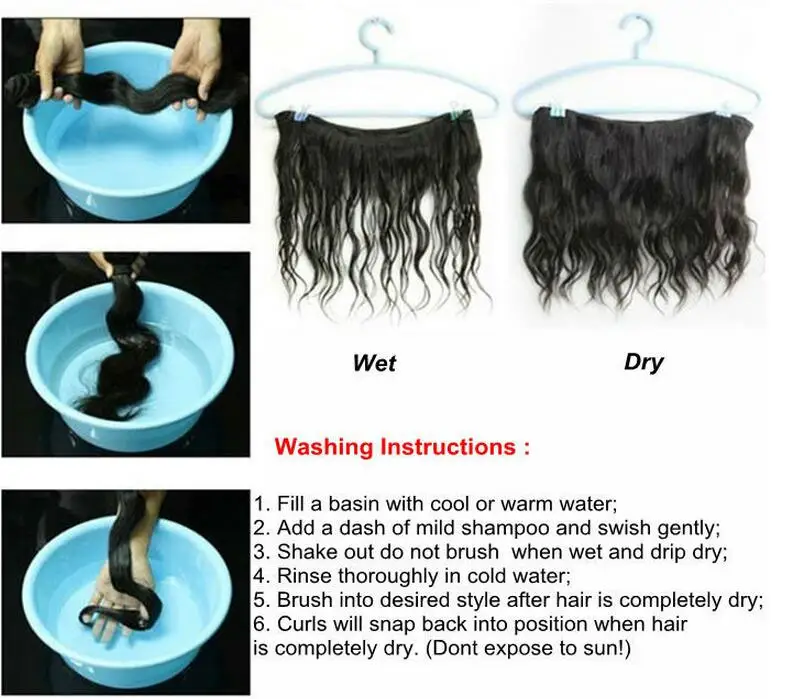 Wet

Dry

Washing Instructions :

1. Fill a basin with cool or warm water;
2. Add a dash of mild shampoo and swish gently;
3. Shake out do not brush when wet and drip dry;
4. Rinse thoroughly in cold water;
5. Brush into desired style after hair is completely dry;
6. Curls will snap back into position when hair is completely dry. (Dont expose to sun!)