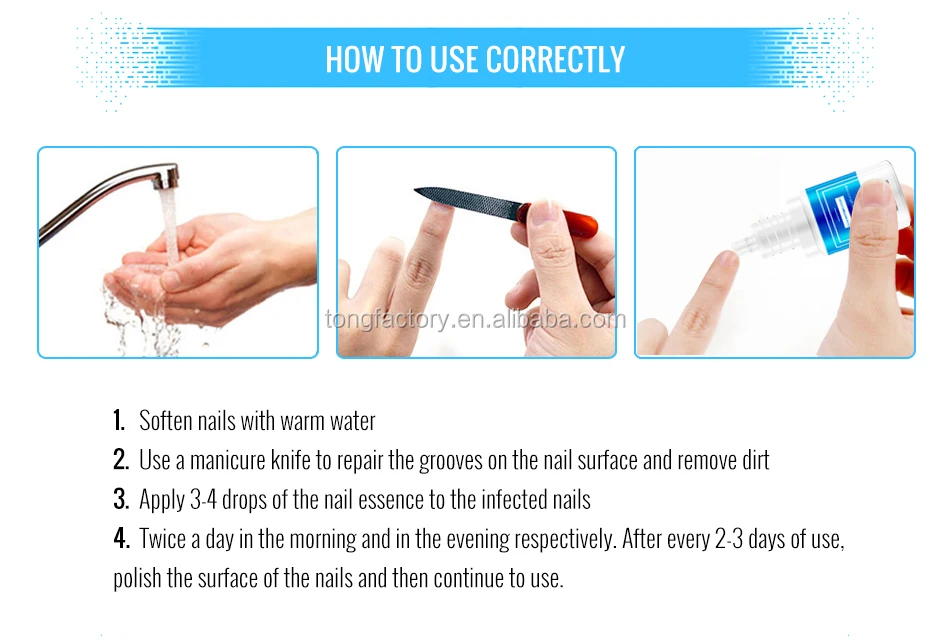 HOW TO USE CORRECTLY

tongfactory.en.alibaba.com

1. Soften nails with warm water

2. Use a manicure knife to repair the grooves on the nail surface and remove dirt

3. Apply 3-4 drops of the nail essence to the infected nails

4. Twice a day in the morning and in the evening respectively. After every 2-3 days of use, polish the surface of the nails and then continue to use.