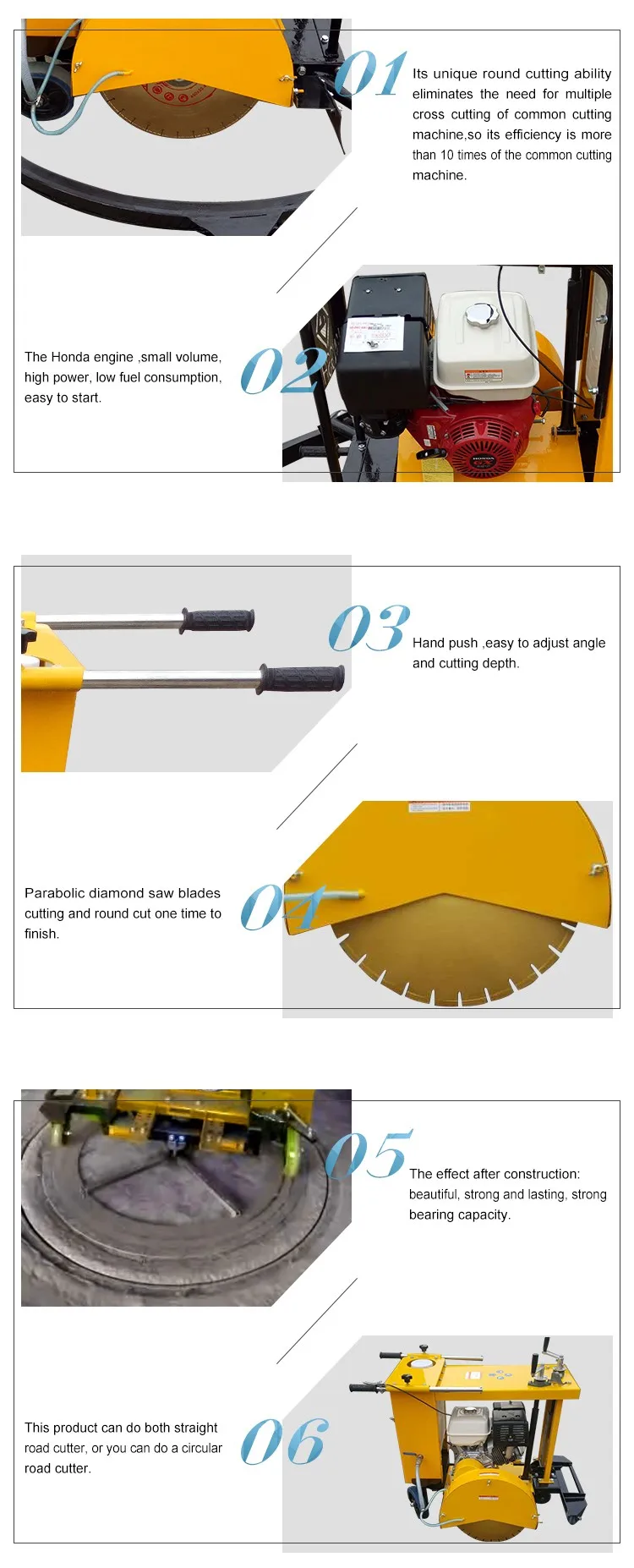 01

Its unique round cutting ability eliminates the need for multiple cross cutting of common cutting machine,so its efficiency is more than 10 times of the common cutting machine.

The Honda engine ,small volume, high power, low fuel consumption, easy to start.

02

03

Hand push ,easy to adjust angle and cutting depth.

Parabolic diamond saw blades cutting and round cut one time to finish.

04

05

The effect after construction: beautiful, strong and lasting, strong bearing capacity.

This product can do both straight road cutter, or you can do a circular road cutter.

06