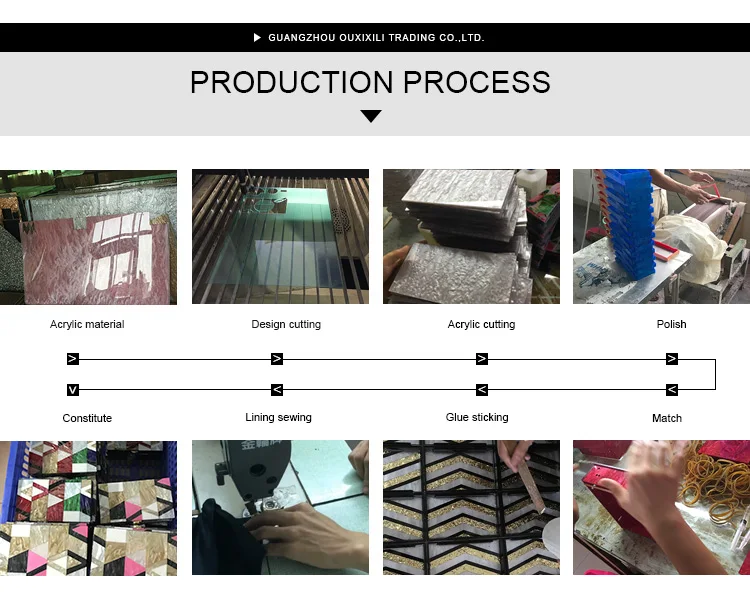 GUANGZHOU OUXIXILI TRADING CO.,LTD.

PRODUCTION PROCESS

Acrylic material

Design cutting

Acrylic cutting

Polish

Constitute

Lining sewing

Glue sticking

Match