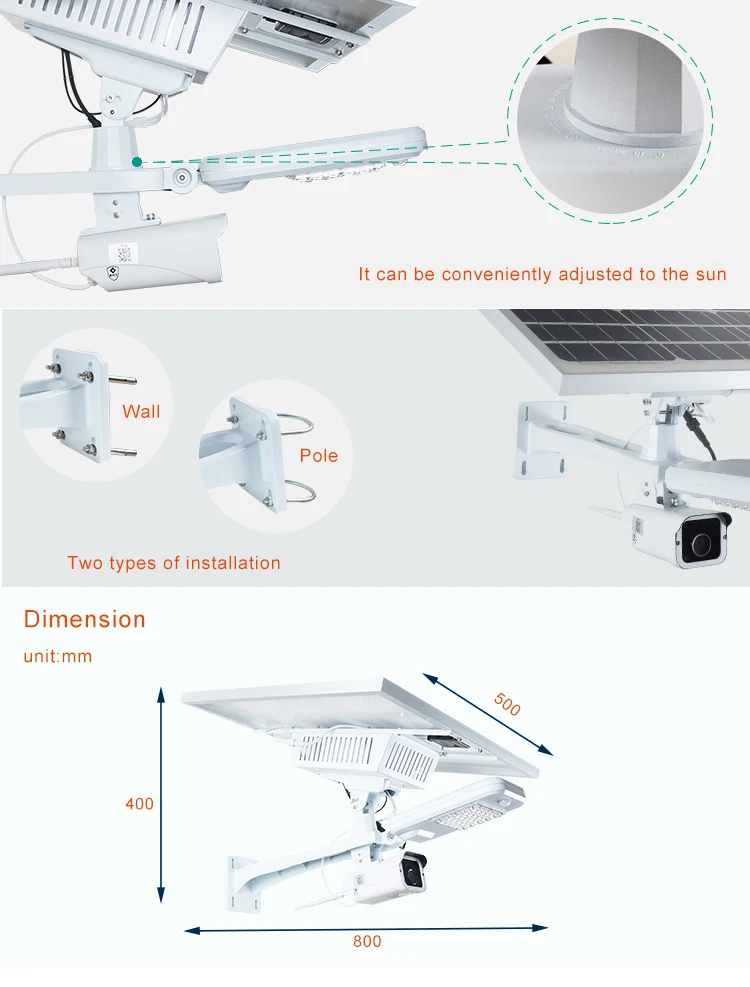 It can be conveniently adjusted to the sun

Wall

Pole

Two types of installation

Dimension

unit:mm

500

400

800