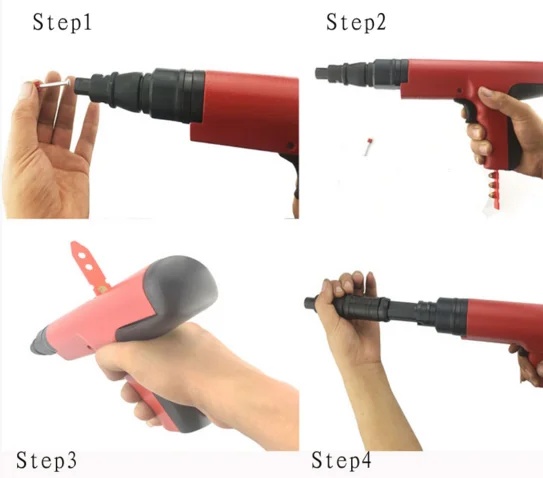 Step1

Step2

Step3

Step4