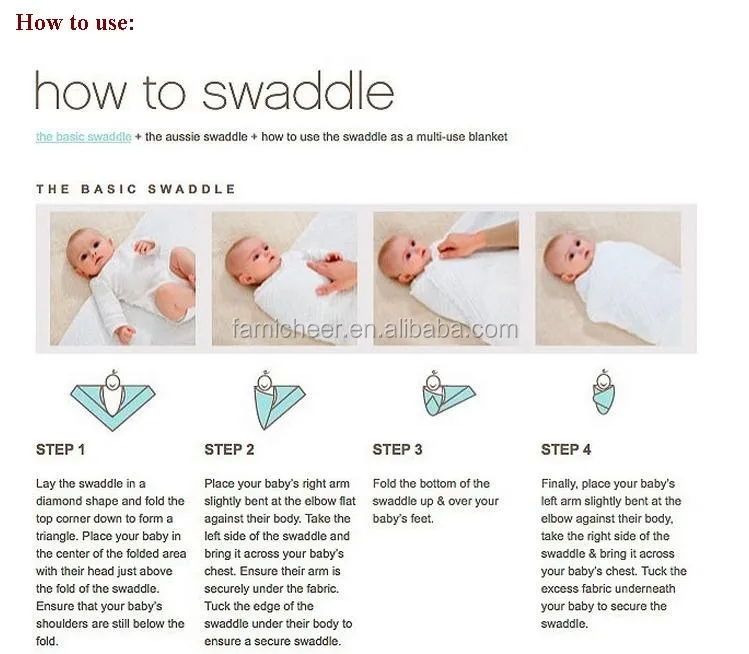 How to use:

how to swaddle

the basic swaddle + the aussie swaddle + how to use the swaddle as a multi-use blanket

THE BASIC SWADDLE

famicheer.en.alibaba.com

STEP 1

Lay the swaddle in a diamond shape and fold the top corner down to form a triangle. Place your baby in the center of the folded area with their head just above the fold of the swaddle. Ensure that your baby's shoulders are still below the fold.

STEP 2

Place your baby's right arm slightly bent at the elbow flat against their body. Take the left side of the swaddle and bring it across your baby's chest. Ensure their arm is securely under the fabric. Tuck the edge of the swaddle under their body to ensure a secure swaddle.

STEP 3

Fold the bottom of the swaddle up & over your baby's feet.

STEP 4

Finally, place your baby's left arm slightly bent at the elbow against their body, take the right side of the swaddle & bring it across your baby's chest. Tuck the excess fabric underneath your baby to secure the swaddle.