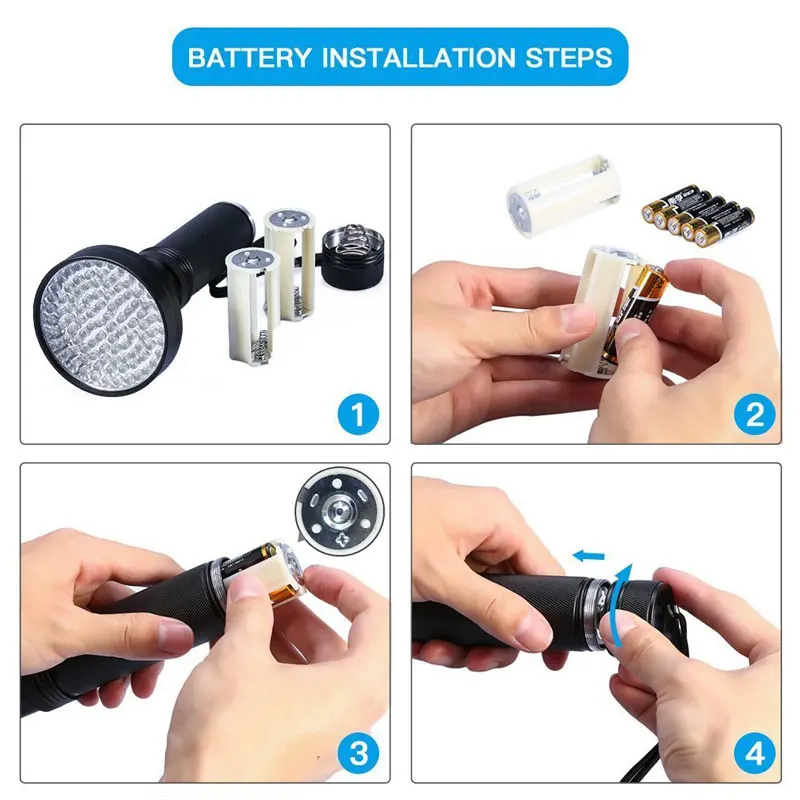 BATTERY INSTALLATION STEPS

1

2

3

4