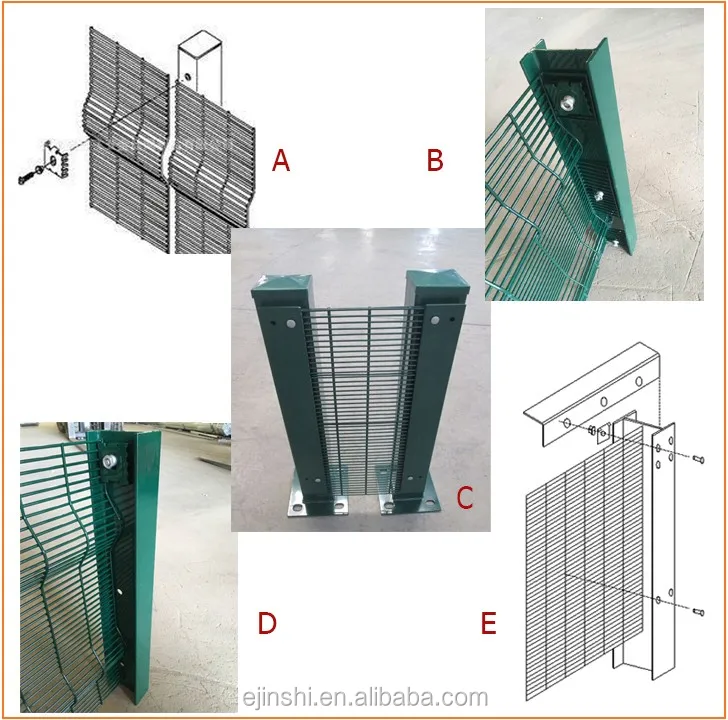 A

B

C

D

E

ejinshi.en.alibaba.com