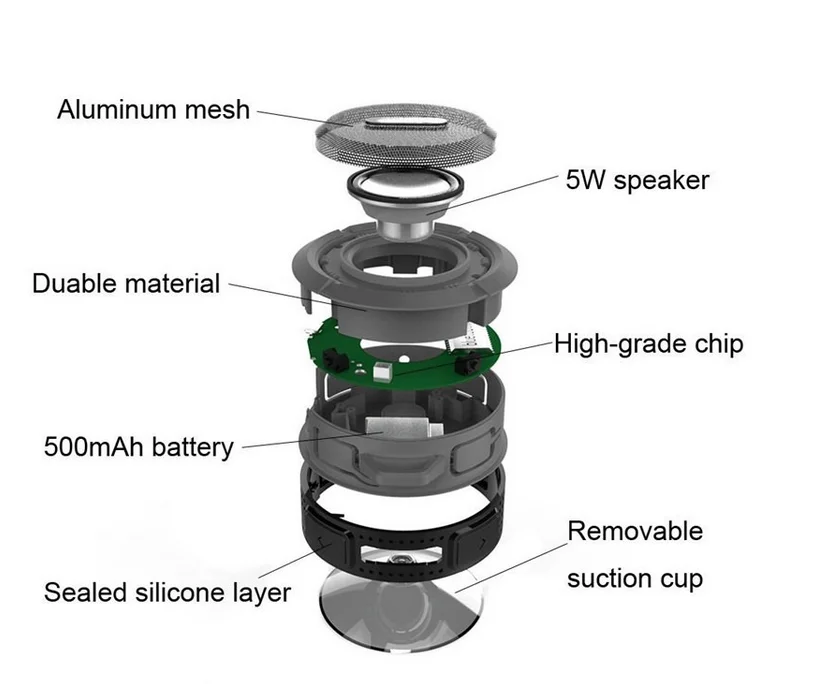 Aluminum mesh

5W speaker

Duable material

High-grade chip

500mAh battery

Removable suction cup

Sealed silicone layer