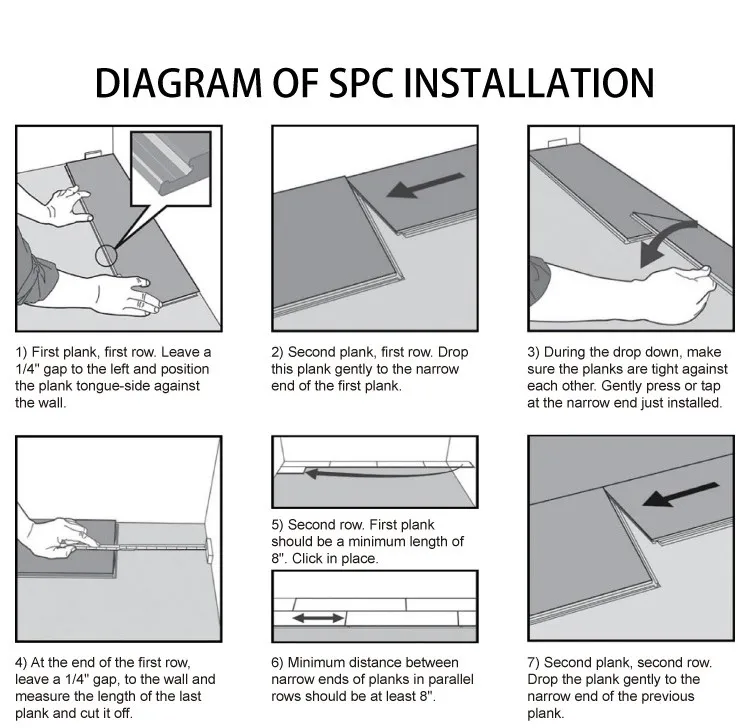 DIAGRAM OF SPC INSTALLATION

1) First plank, first row. Leave a 1/4" gap to the left and position the plank tongue-side against the wall.

2) Second plank, first row. Drop this plank gently to the narrow end of the first plank.

3) During the drop down, make sure the planks are tight against each other. Gently press or tap at the narrow end just installed.

4) At the end of the first row, leave a 1/4" gap, to the wall and measure the length of the last plank and cut it off.

5) Second row. First plank should be a minimum length of 8". Click in place.

6) Minimum distance between narrow ends of planks in parallel rows should be at least 8".

7) Second plank, second row. Drop the plank gently to the narrow end of the previous plank.