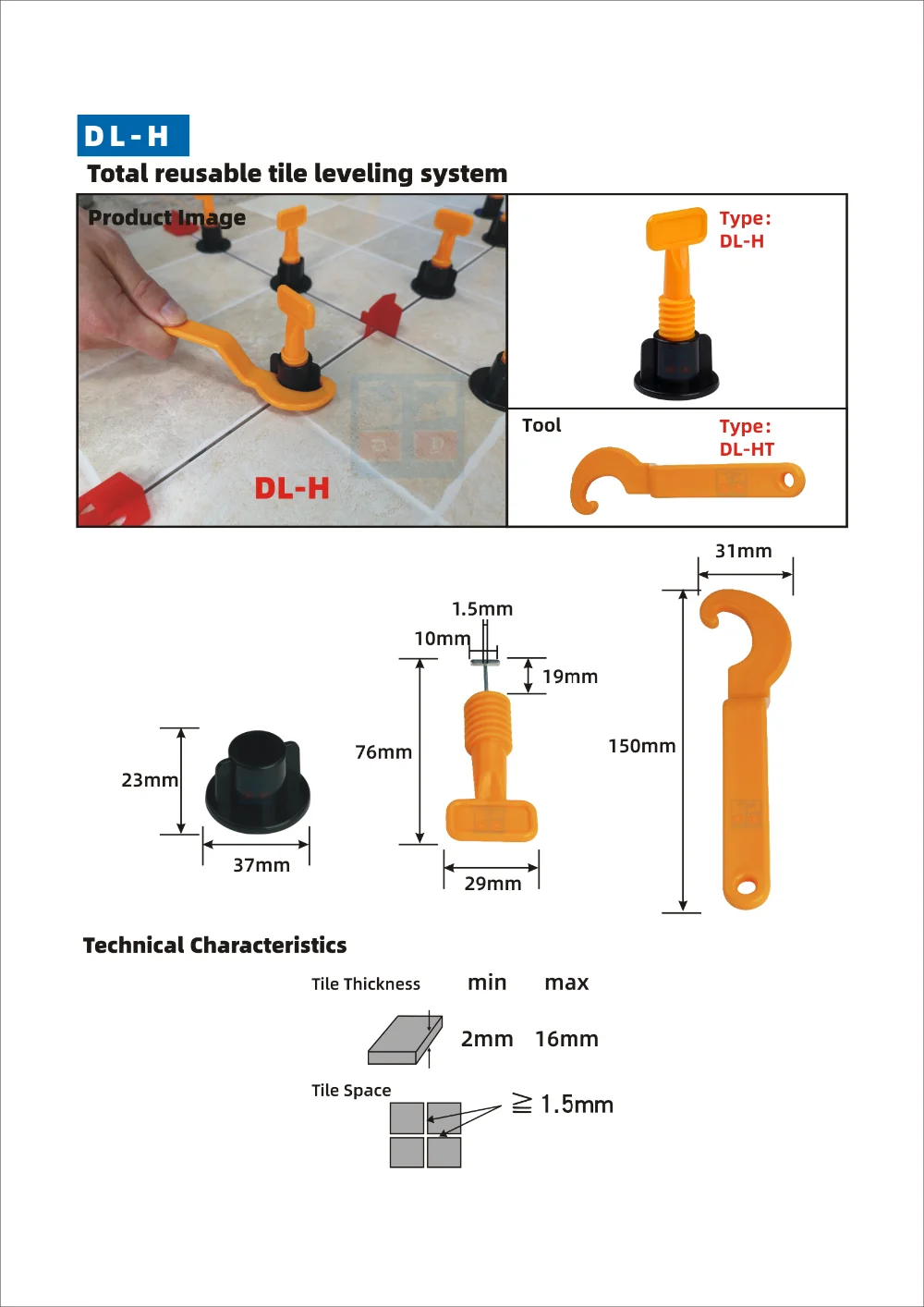 DL-H

Total reusable tile leveling system

Product Image

DL-H

Type:
DL-H

Tool

Type:
DL-HT

31mm

1.5mm

10mm

19mm

76mm

150mm

23mm

37mm

29mm

Technical Characteristics

Tile Thickness min max

2mm 16mm

Tile Space

≧ 1.5mm