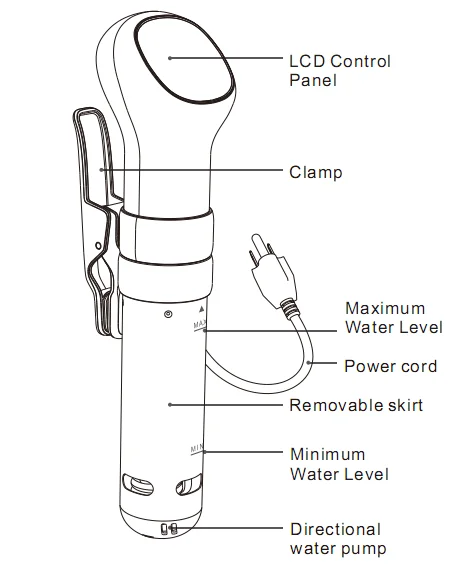 LCD Control Panel

Clamp

MAX

Maximum Water Level

Power cord

Removable skirt

MIN

Minimum Water Level

Directional water pump