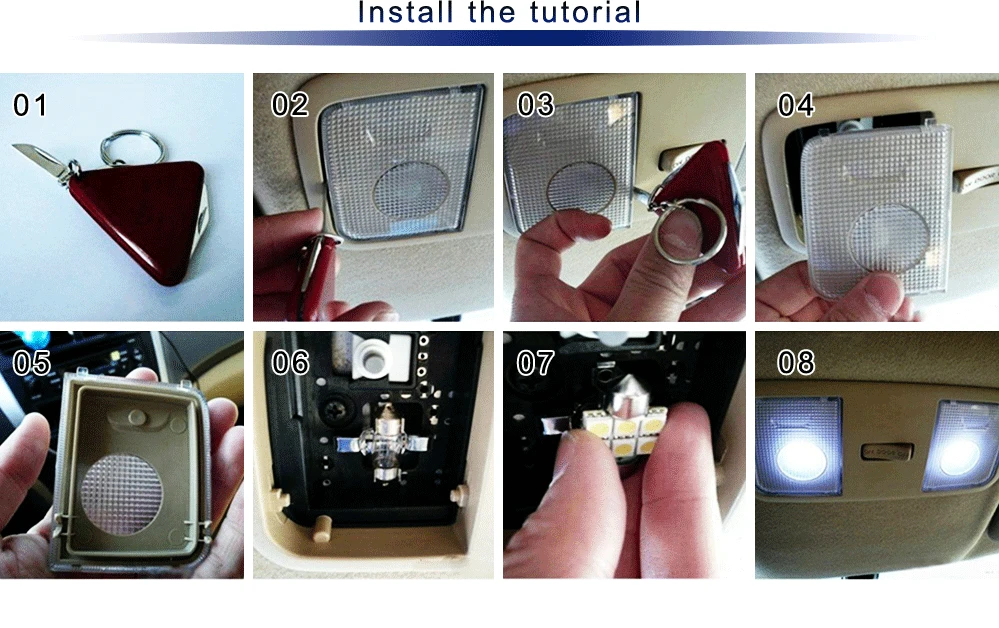 Install the tutorial

01

02

03

04

05

06

07

08