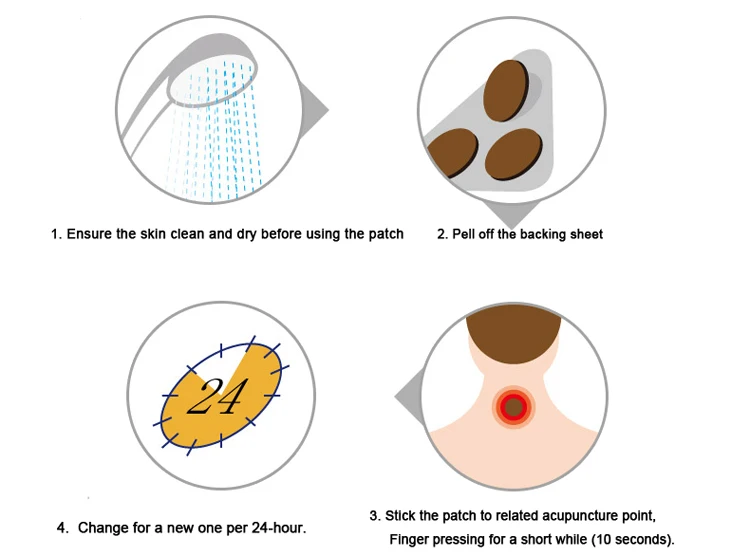 1. Ensure the skin clean and dry before using the patch

2. Pell off the backing sheet

24

4. Change for a new one per 24-hour.

3. Stick the patch to related acupuncture point,
Finger pressing for a short while (10 seconds).