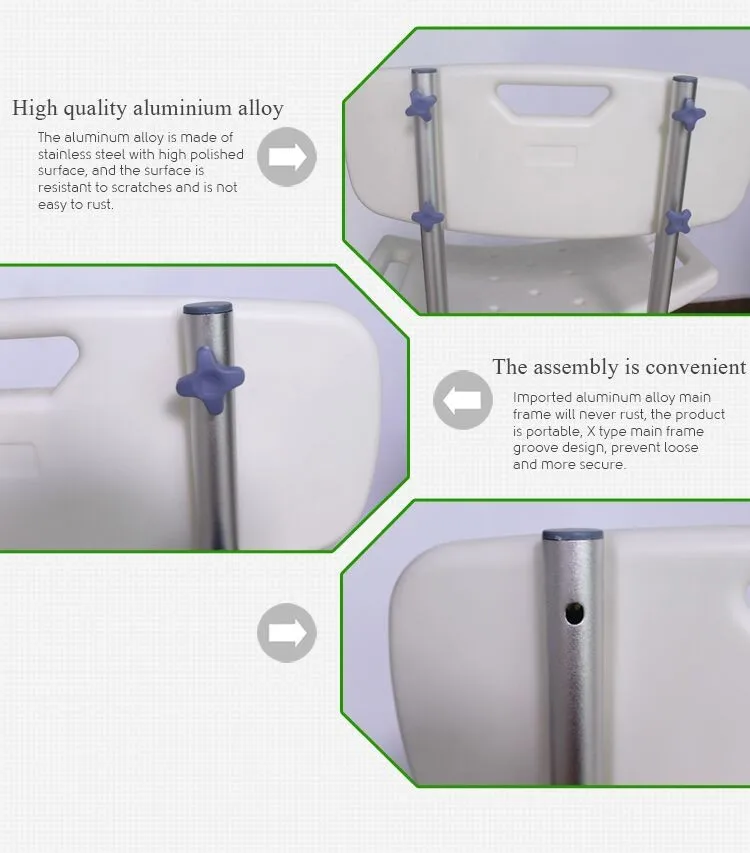 High quality aluminium alloy

The aluminum alloy is made of stainless steel with high polished surface, and the surface is resistant to scratches and is not easy to rust.

The assembly is convenient

Imported aluminum alloy main frame will never rust, the product is portable, X type main frame groove design, prevent loose and more secure.