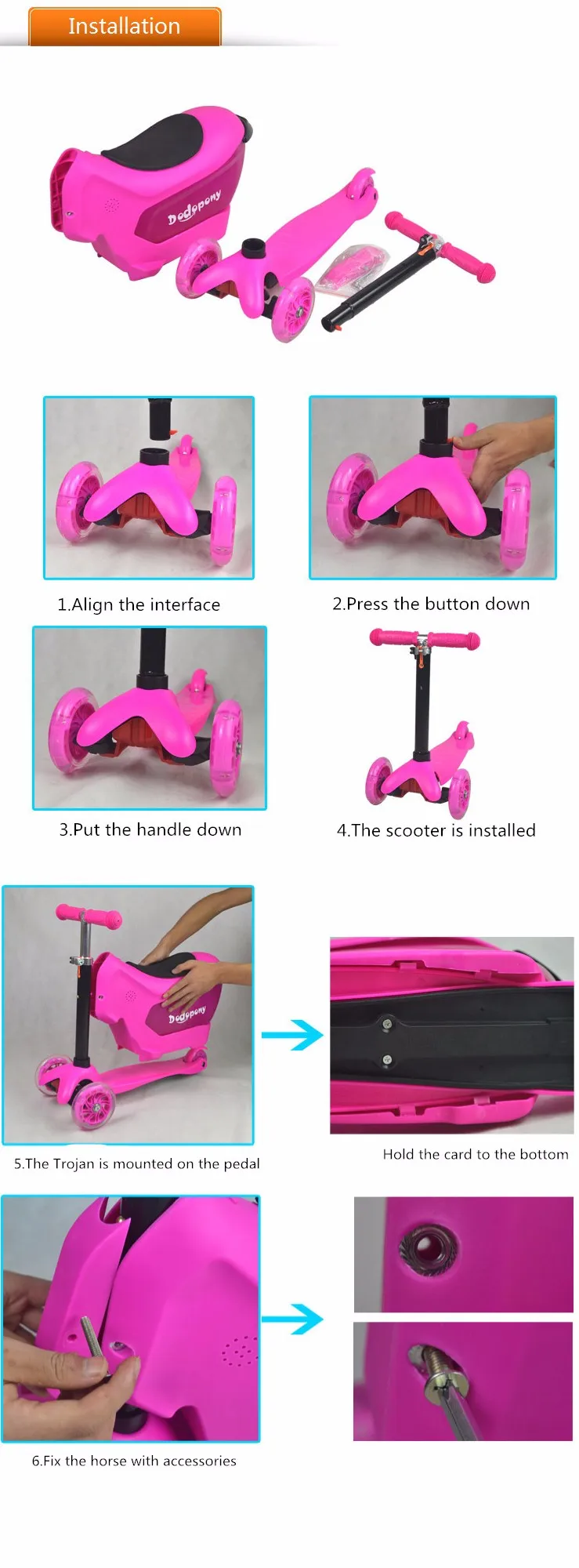 Installation

Dodopony

1.Align the interface

2.Press the button down

3.Put the handle down

4.The scooter is installed

Dodopony

5.The Trojan is mounted on the pedal

Hold the card to the bottom

6.Fix the horse with accessories