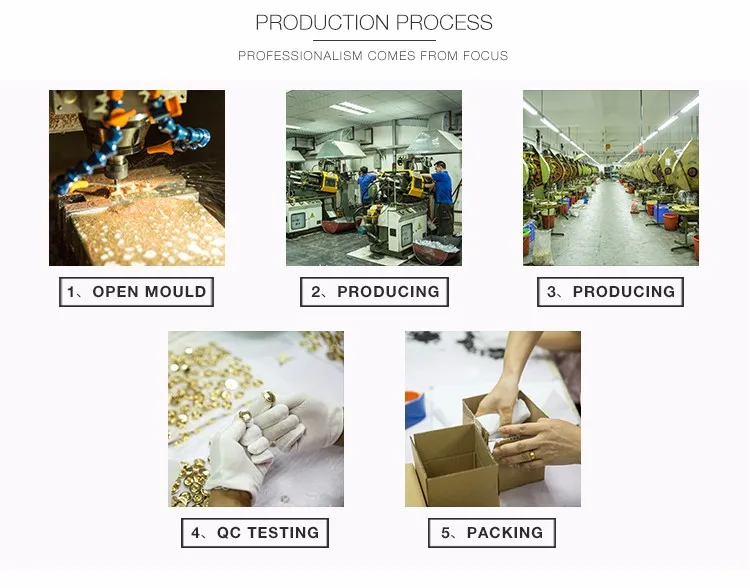 PRODUCTION PROCESS

PROFESSIONALISM COMES FROM FOCUS

1、OPEN MOULD

2、PRODUCING

3、PRODUCING

4、QC TESTING

5、PACKING