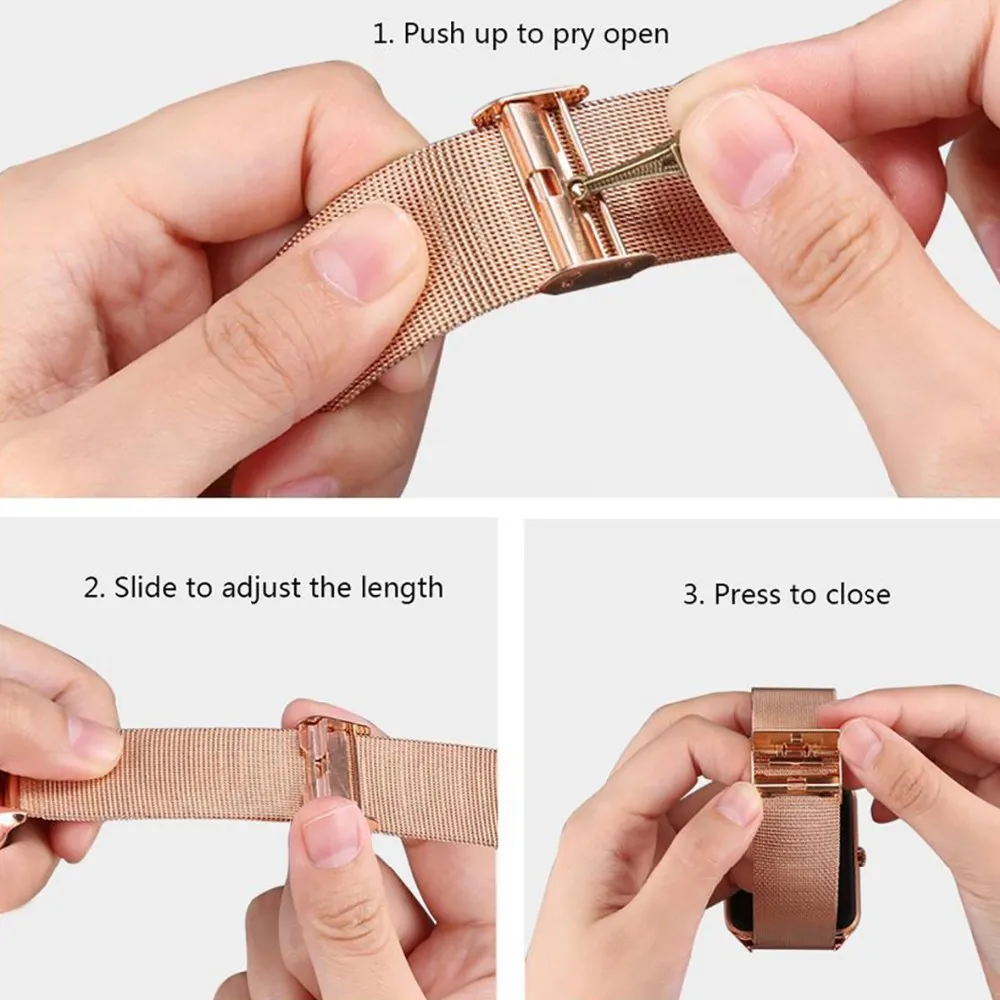 1. Push up to pry open

2. Slide to adjust the length

3. Press to close