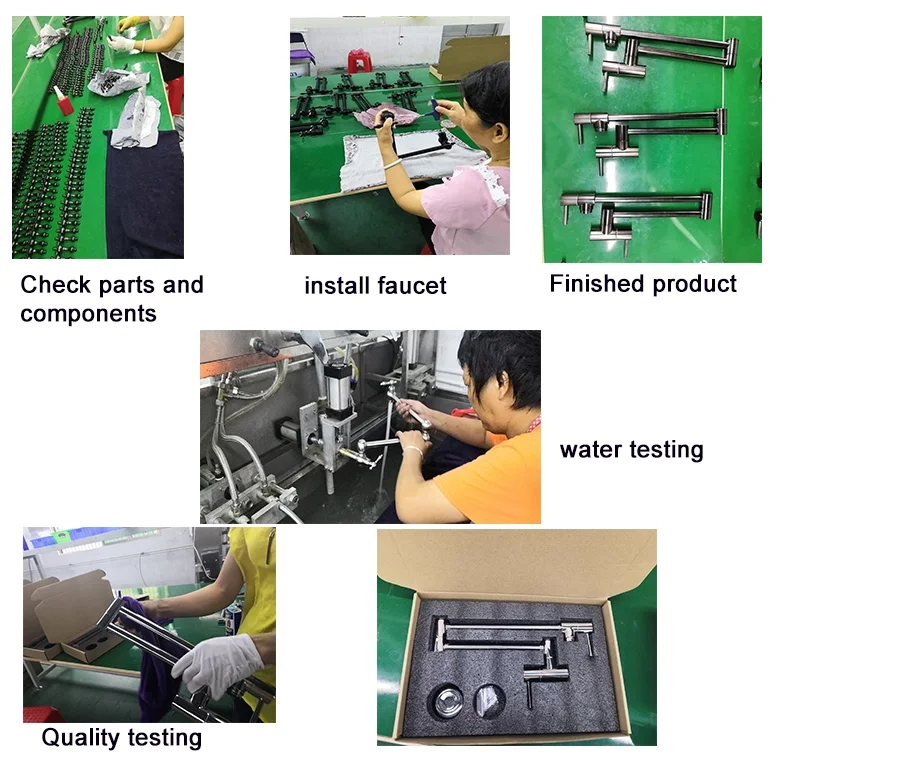 Check parts and components

install faucet

Finished product

water testing

Quality testing