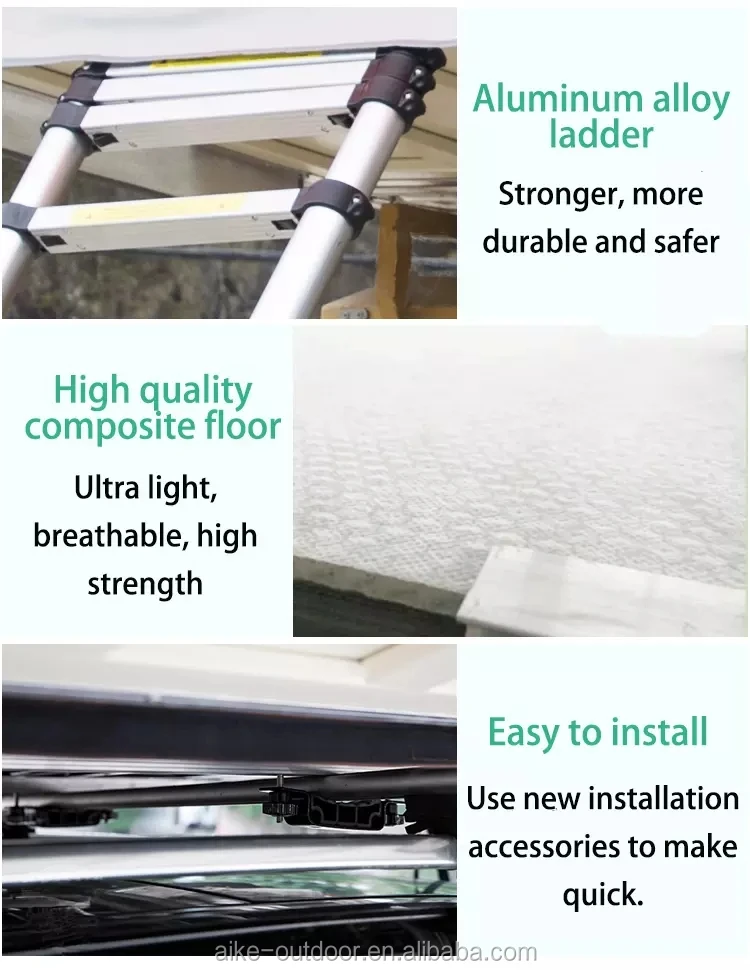 Aluminum alloy ladder

Stronger, more durable and safer

High quality composite floor

Ultra light, breathable, high strength

Easy to install

Use new installation accessories to make quick.

aike-outdoor.en.alibaba.com