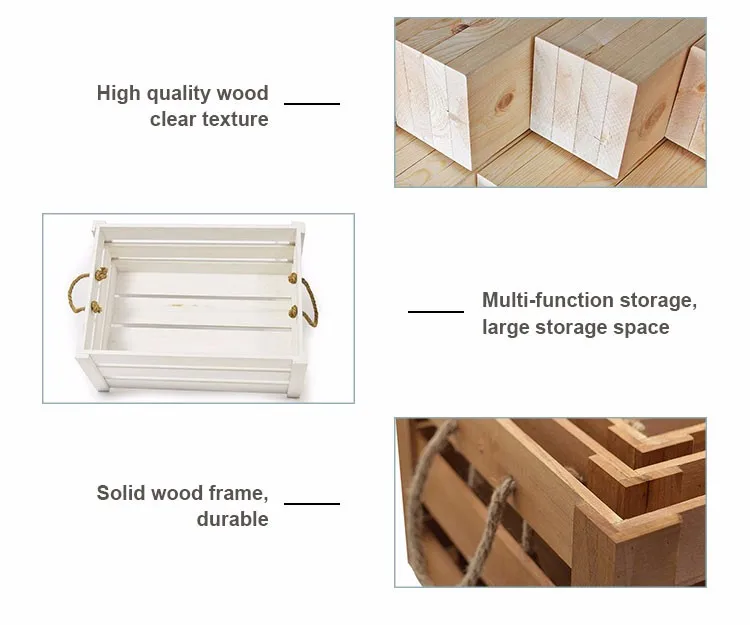 High quality wood clear texture

Multi-function storage, large storage space

Solid wood frame, durable