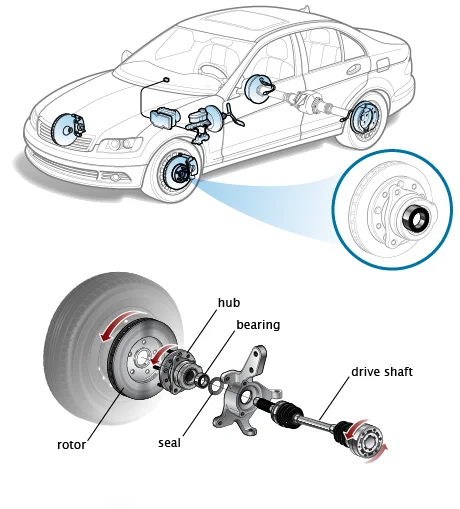 hub
bearing
drive shaft
rotor
seal