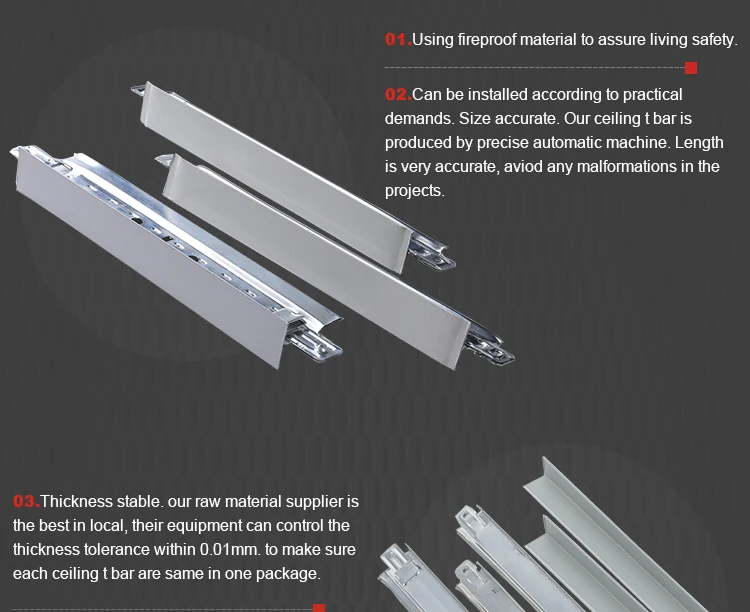 01.Using fireproof material to assure living safety.

02.Can be installed according to practical demands. Size accurate. Our ceiling t bar is produced by precise automatic machine. Length is very accurate, aviod any malformations in the projects.

03.Thickness stable. our raw material supplier is the best in local, their equipment can control the thickness tolerance within 0.01mm. to make sure each ceiling t bar are same in one package.