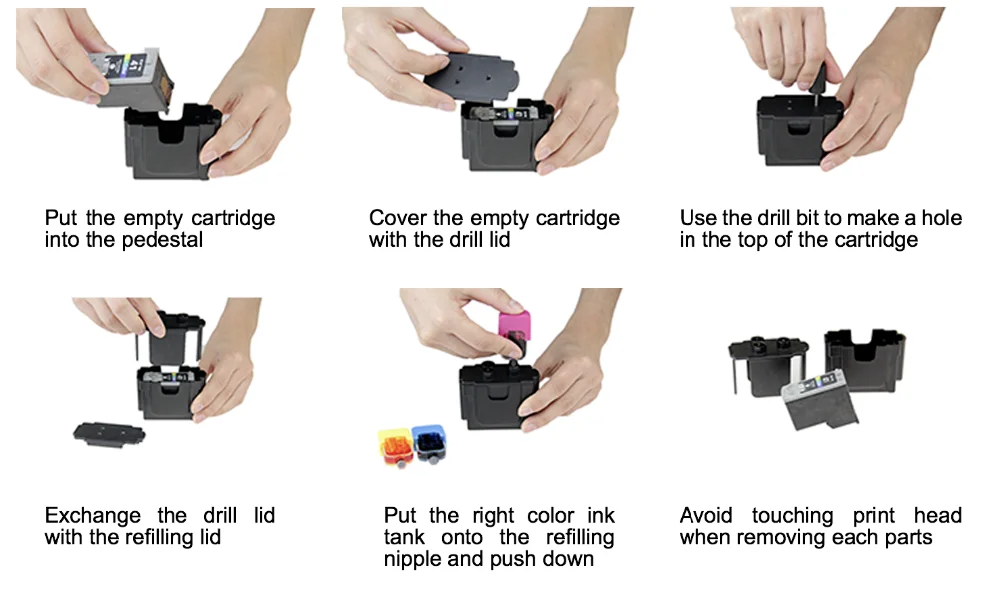 Put the empty cartridge into the pedestal

Cover the empty cartridge with the drill lid

Use the drill bit to make a hole in the top of the cartridge

Exchange the drill lid with the refilling lid

Put the right color ink tank onto the refilling nipple and push down

Avoid touching print head when removing each parts