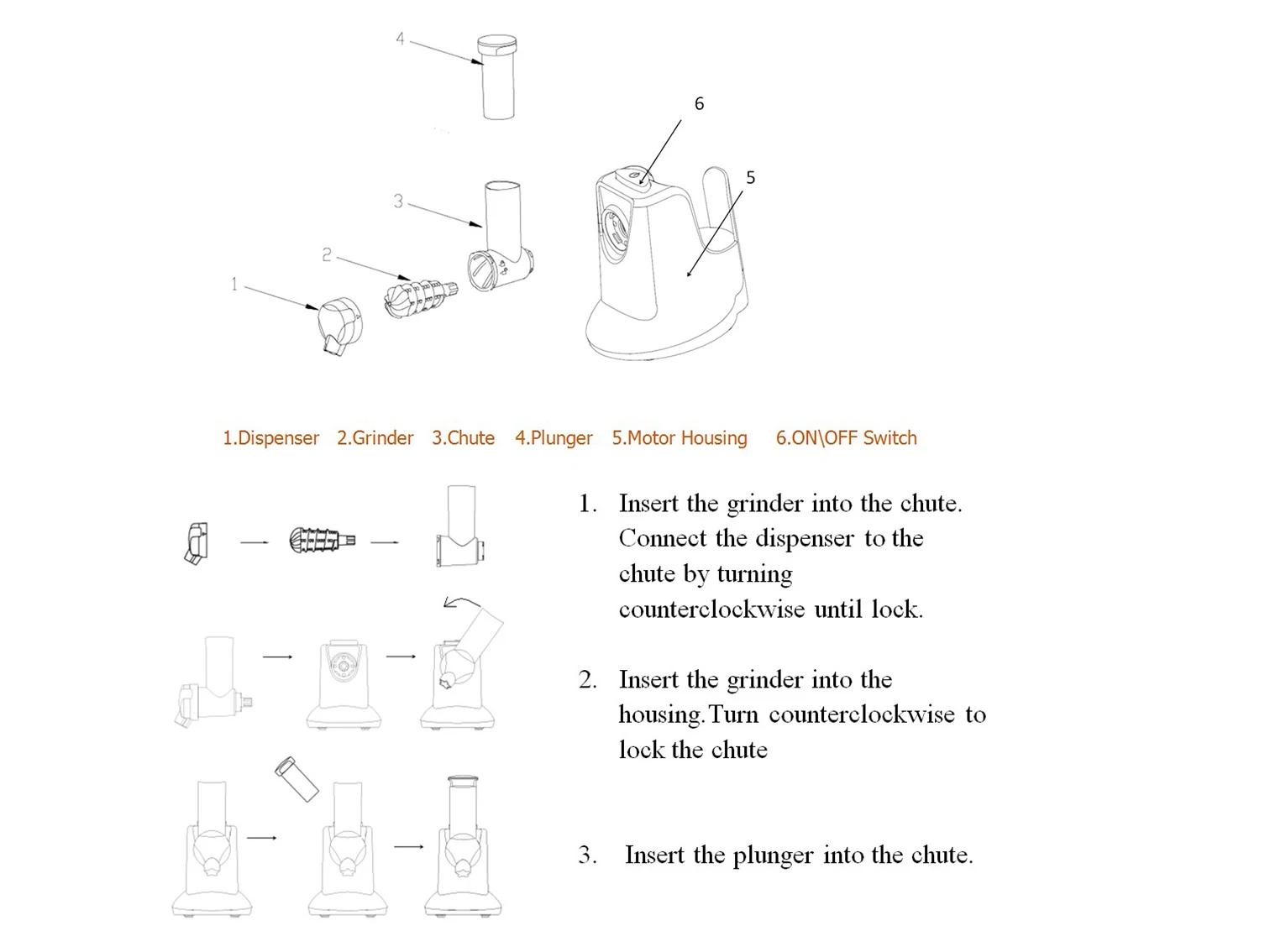 4

6

5

3

2

1

1.Dispenser 2.Grinder 3.Chute 4.Plunger 5.Motor Housing 6.ON\OFF Switch

1. Insert the grinder into the chute. Connect the dispenser to the chute by turning counterclockwise until lock.

2. Insert the grinder into the housing.Turn counterclockwise to lock the chute

3. Insert the plunger into the chute.