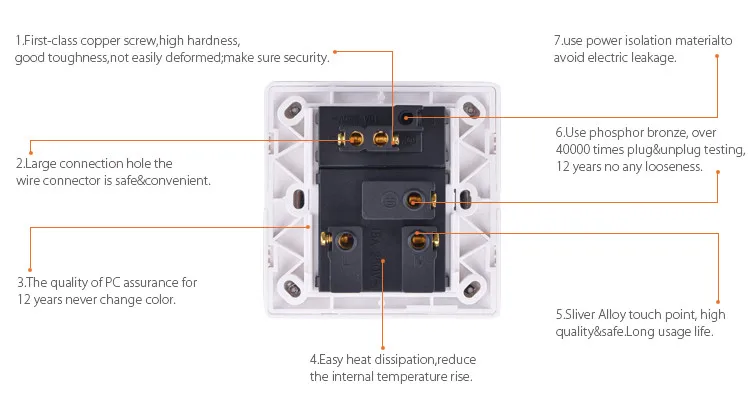 1.First-class copper screw,high hardness, good toughness,not easily deformed;make sure security.

2.Large connection hole the wire connector is safe&convenient.

3.The quality of PC assurance for 12 years never change color.

4.Easy heat dissipation,reduce the internal temperature rise.

5.Sliver Alloy touch point, high quality&safe.Long usage life.

6.Use phosphor bronze, over 40000 times plug&unplug testing, 12 years no any looseness.

7.use power isolation materialto avoid electric leakage.