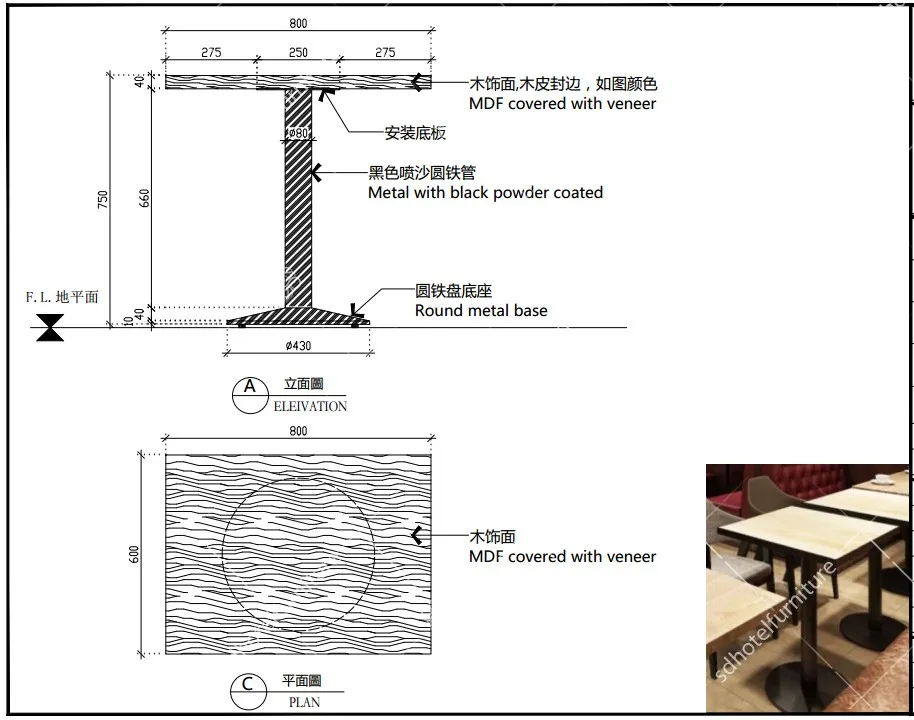 800

275 250 275

40

木饰面,木皮封边，如图颜色
MDF covered with veneer

安装底板

ø80

黑色喷沙圆铁管
Metal with black powder coated

750

660

F. L. 地平面

40

10

圆铁盘底座
Round metal base

ø430

A 立面圖
ELEIVATION

800

600

木饰面
MDF covered with veneer

C 平面圖
PLAN

sdhotelfurniture