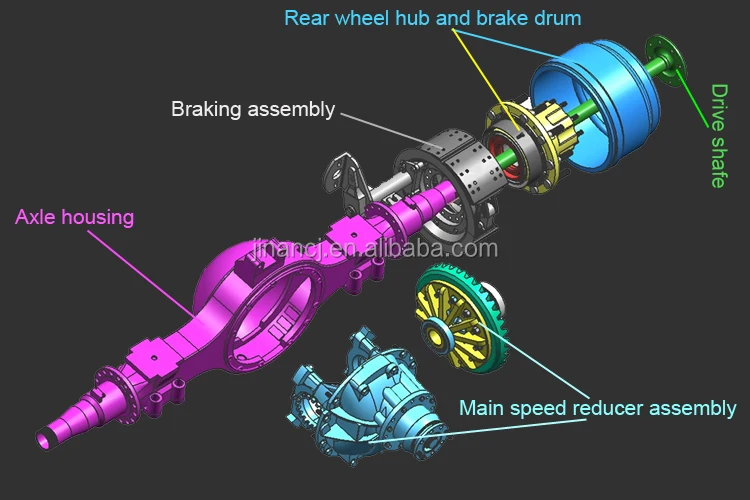 Rear wheel hub and brake drum

Drive shafe

Braking assembly

Axle housing

jinancj.en.alibaba.com

Main speed reducer assembly