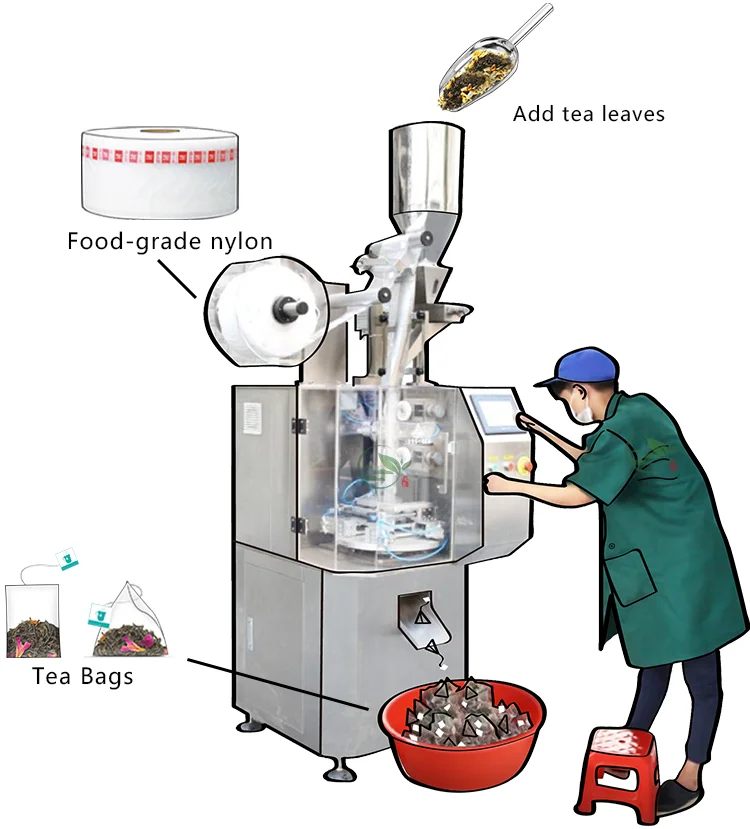 Add tea leaves

Food-grade nylon

Tea Bags