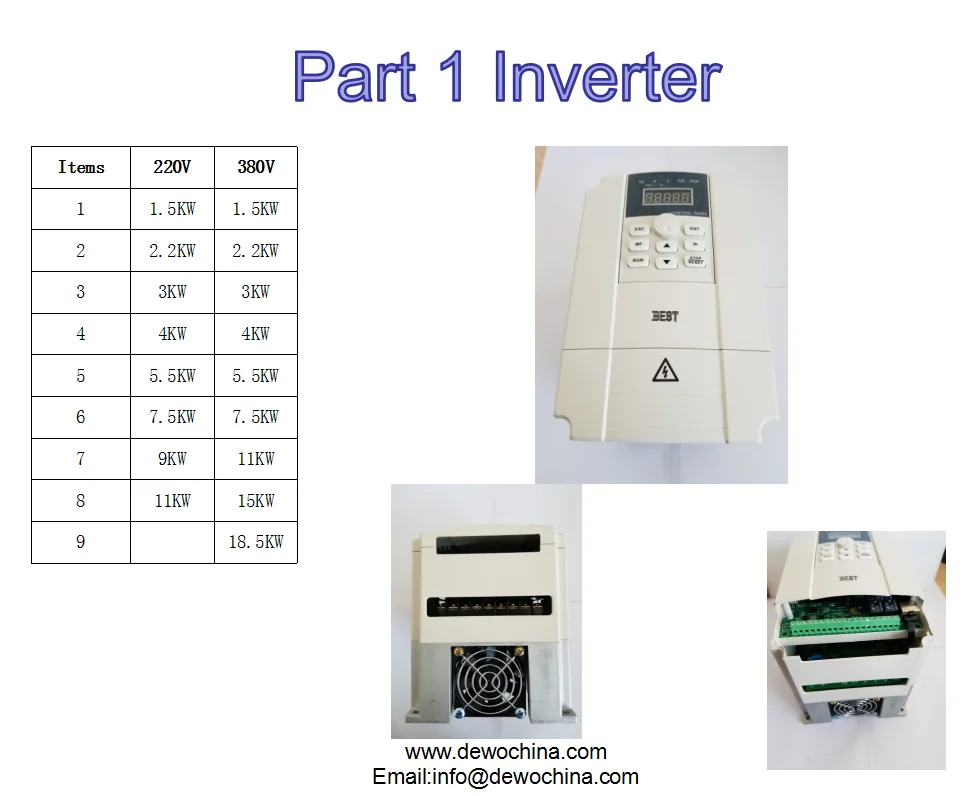 Part 1 Inverter

| Items | 220V | 380V |
|---|---|---|
| 1 | 1.5KW | 1.5KW |
| 2 | 2.2KW | 2.2KW |
| 3 | 3KW | 3KW |
| 4 | 4KW | 4KW |
| 5 | 5.5KW | 5.5KW |
| 6 | 7.5KW | 7.5KW |
| 7 | 9KW | 11KW |
| 8 | 11KW | 15KW |
| 9 |  | 18.5KW |

88888
CONTROL PANEL
ESC
ENT
MF
RUN
STOP RESET
BEST

BEST

www.dewochina.com
Email:info@dewochina.com