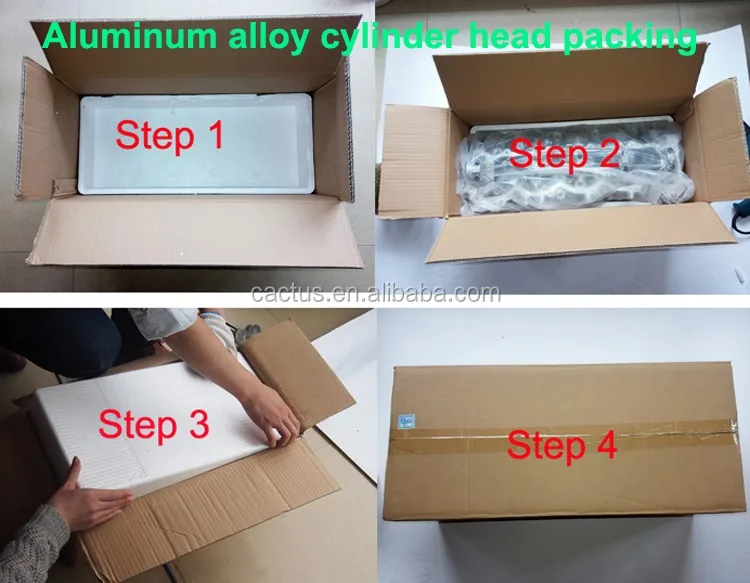 Aluminum alloy cylinder head packing

Step 1

Step 2

cactus.en.alibaba.com

Step 3

Step 4