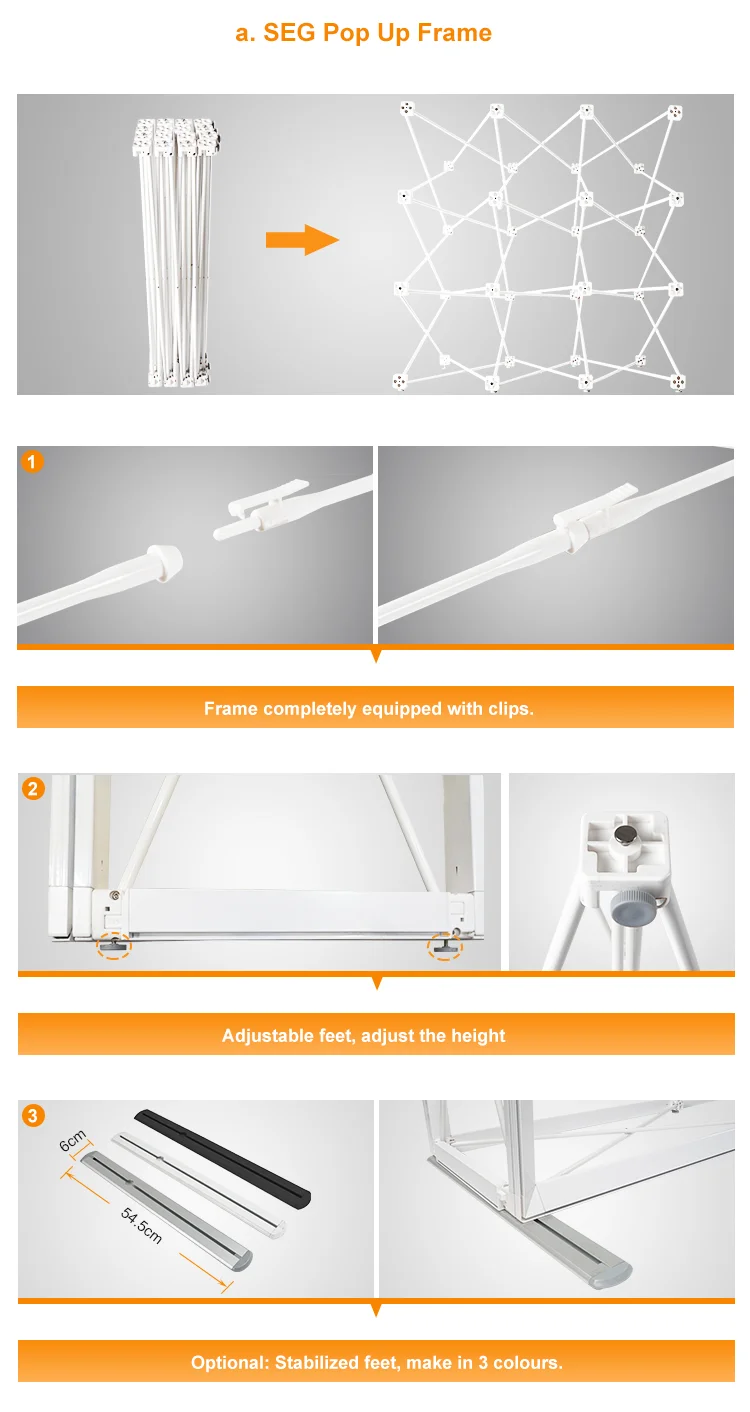 a. SEG Pop Up Frame

1

Frame completely equipped with clips.

2

Adjustable feet, adjust the height

3

6cm

54.5cm

Optional: Stabilized feet, make in 3 colours.