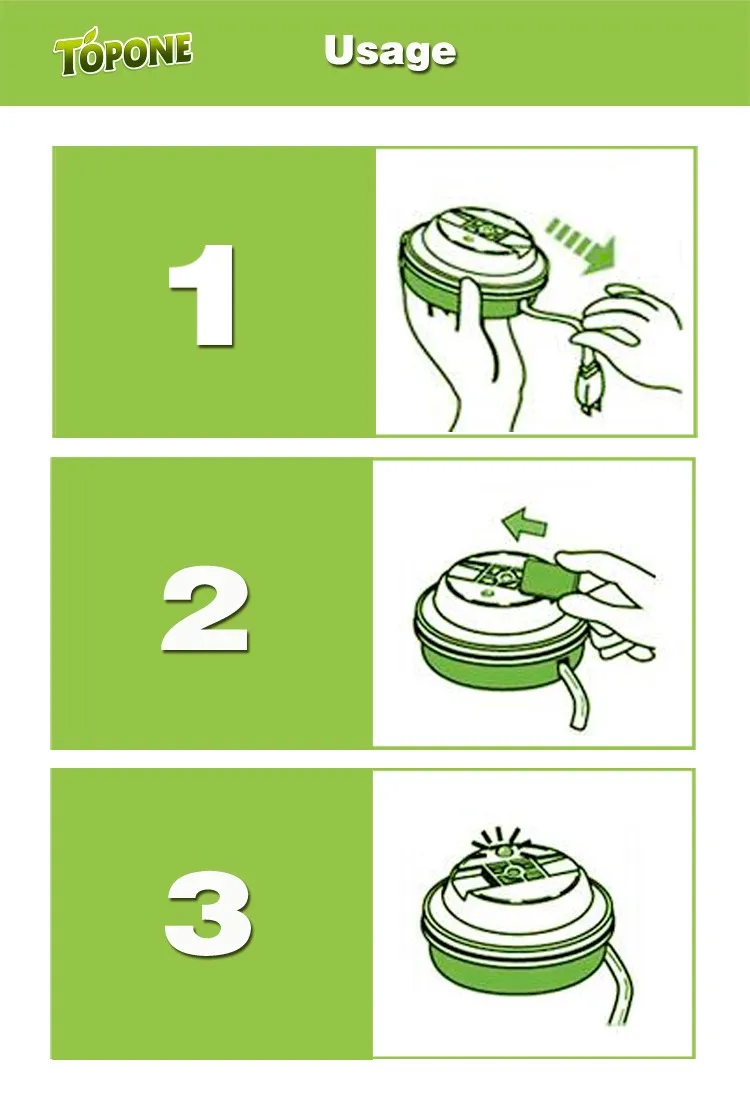 TOPONE
Usage

1

2

3